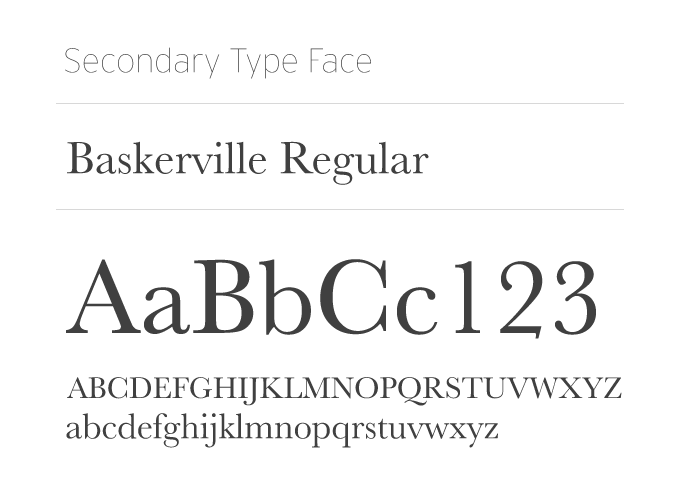 Secondary Type Face

Baskerville Regular

AaBbCc123

ABCDEFGHIJKLMNOPQRSTUVWXYZ
abcdefghijklmnopqrstuvwxyz